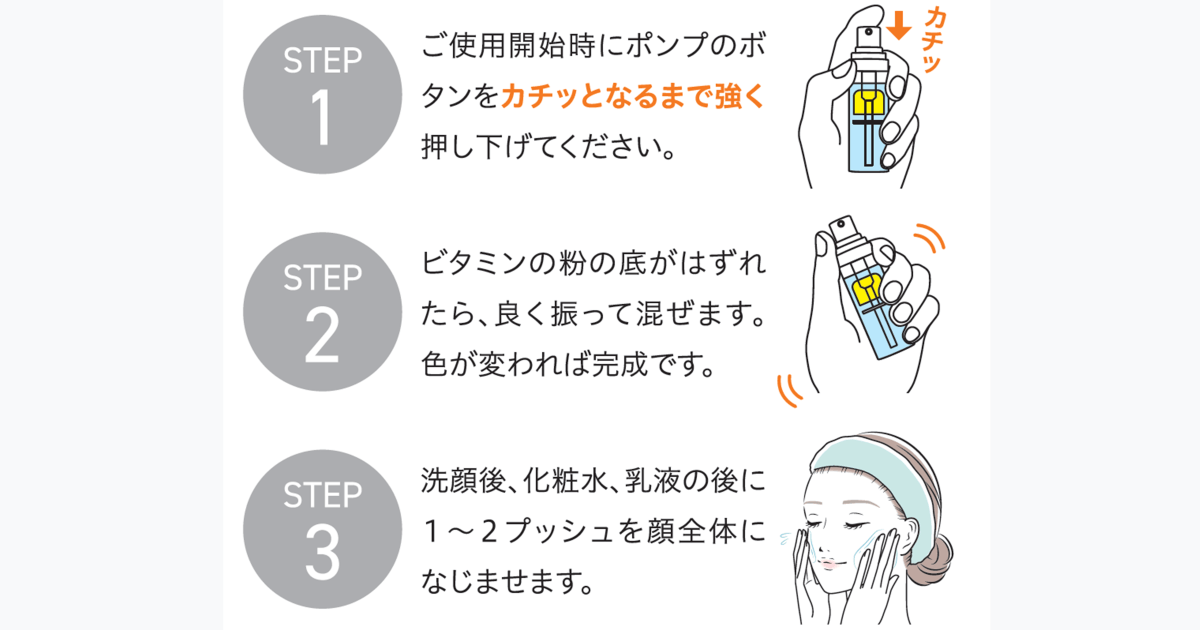 STEP
1

ご使用開始時にポンプのボタンをカチッとなるまで強く押し下げてください。

カチッ

STEP
2

ビタミンの粉の底がはずれたら、良く振って混ぜます。色が変われば完成です。

STEP
3

洗顔後、化粧水、乳液の後に１～２プッシュを顔全体になじませます。